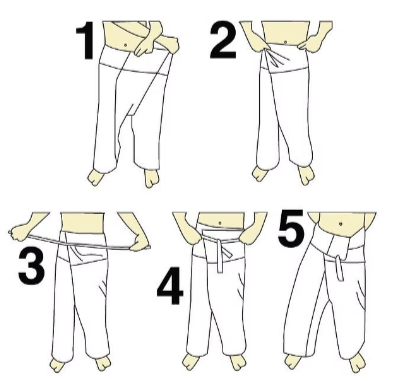 1
2
3
4
5